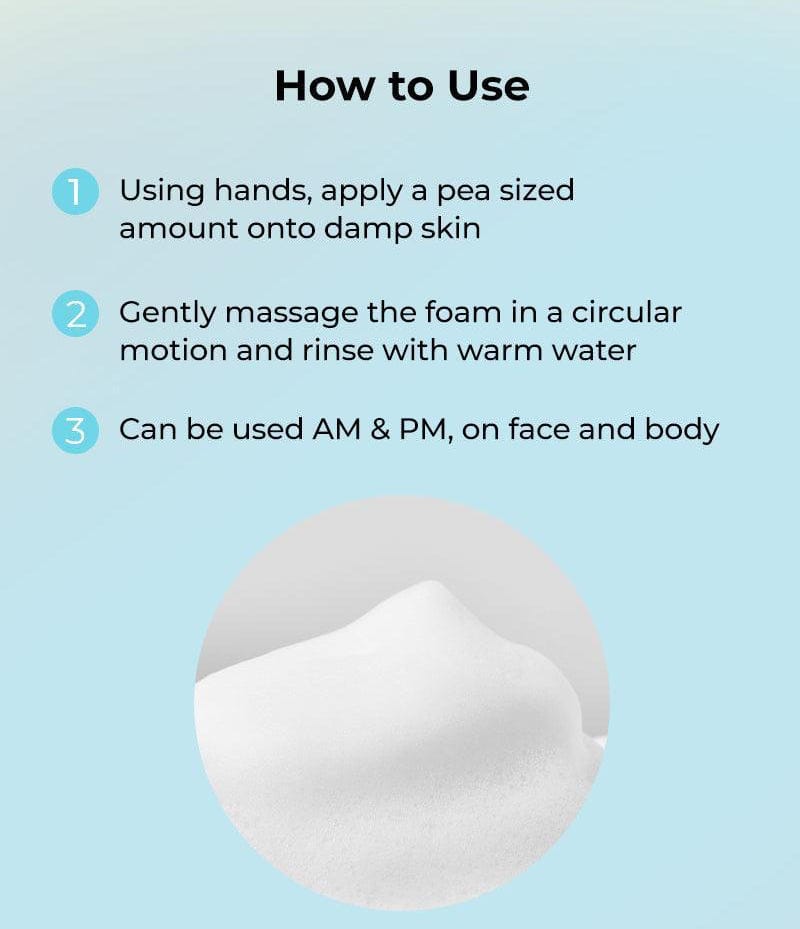 How to Use

1 Using hands, apply a pea sized amount onto damp skin

2 Gently massage the foam in a circular motion and rinse with warm water

3 Can be used AM & PM, on face and body